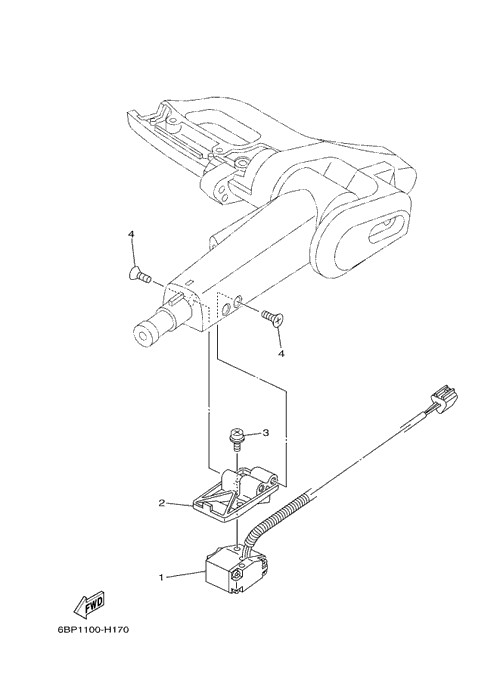 4

4

3

2

1

FWD

6BP1100-H170