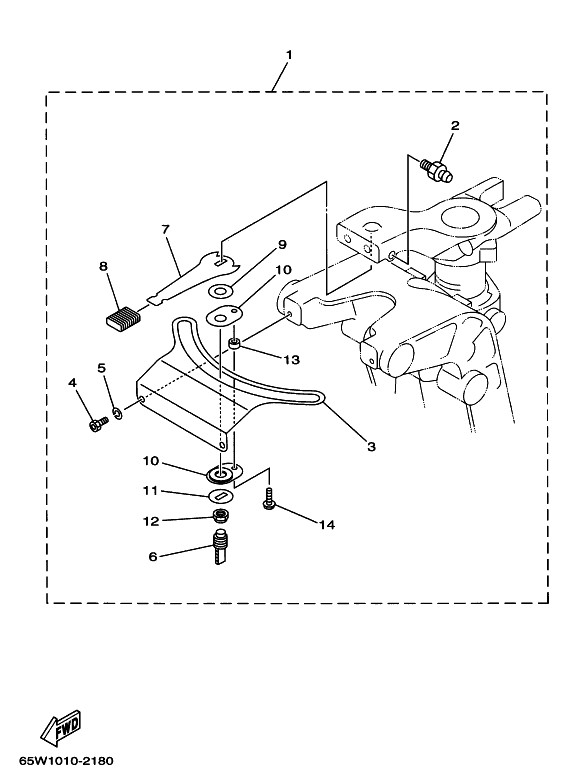 1
2
7
9
8
10
13
5
4
3
10
11
12
14
6
FWD
65W1010-2180