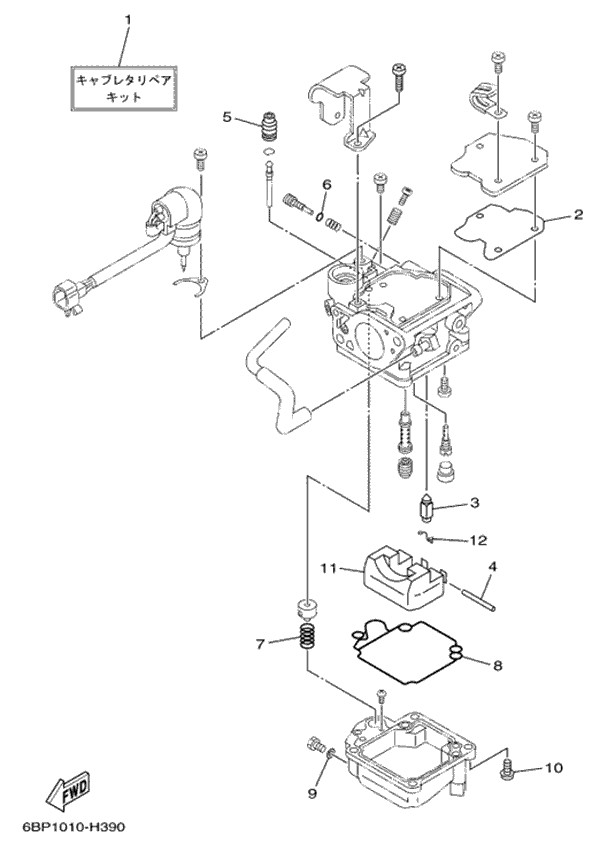 1

キャブレタリペア
キット

5

6

2

3

12

11

4

7

8

9

10

FWD

6BP1010-H390