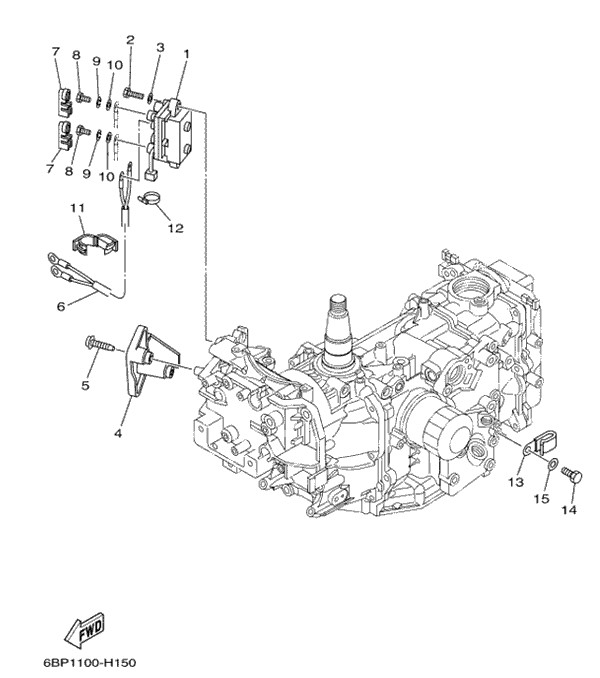 7
8
9
10
2
3
1
7
8
9
10
11
12
6
5
4
13
15
14
FWD
6BP1100-H150