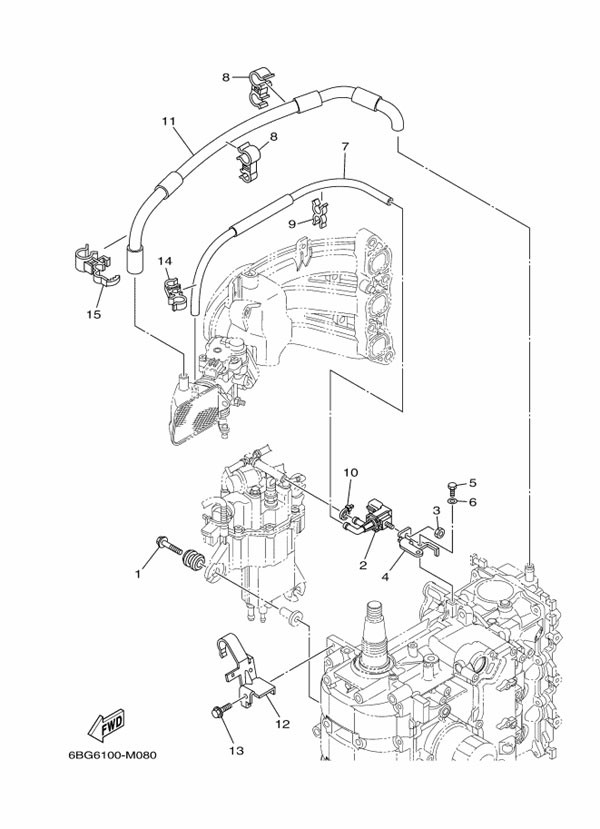 8
11
8
7
9
14
15
10
5
6
3
2
4
1
12
13
FWD
6BG6100-M080