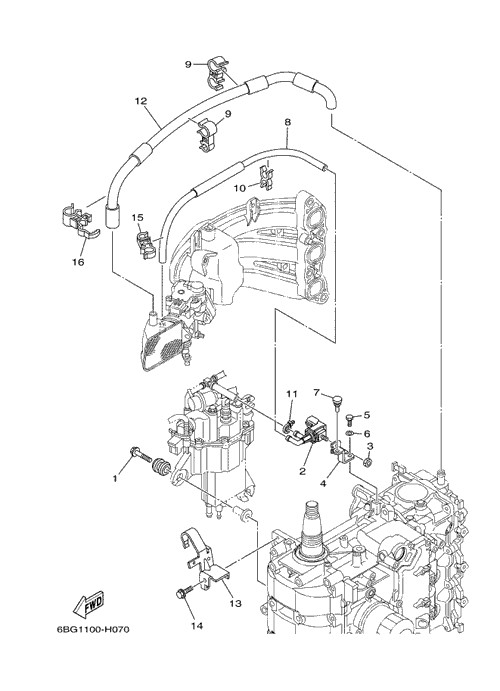 9
12
9
8
10
15
16
11
7
5
6
3
2
4
1
13
14
FWD
6BG1100-H070