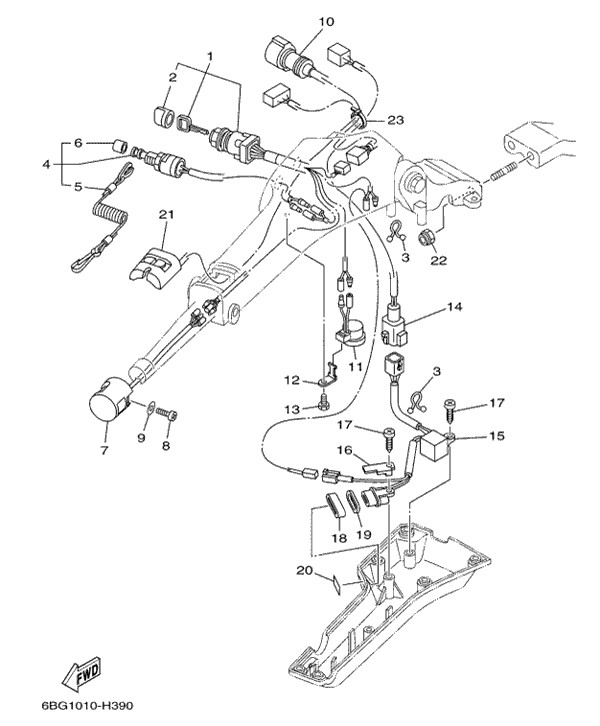 10
1
2
23
6
4
5
21
3
22
14
11
12
3
13
17
17
15
16
7
9
8
18
19
20
FWD
6BG1010-H390