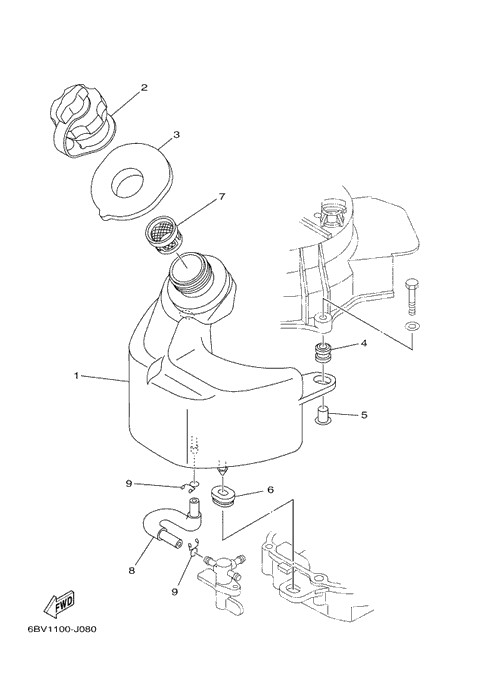 2
3
7
4
1
5
9
6
8
9
FWD
6BV1100-J080