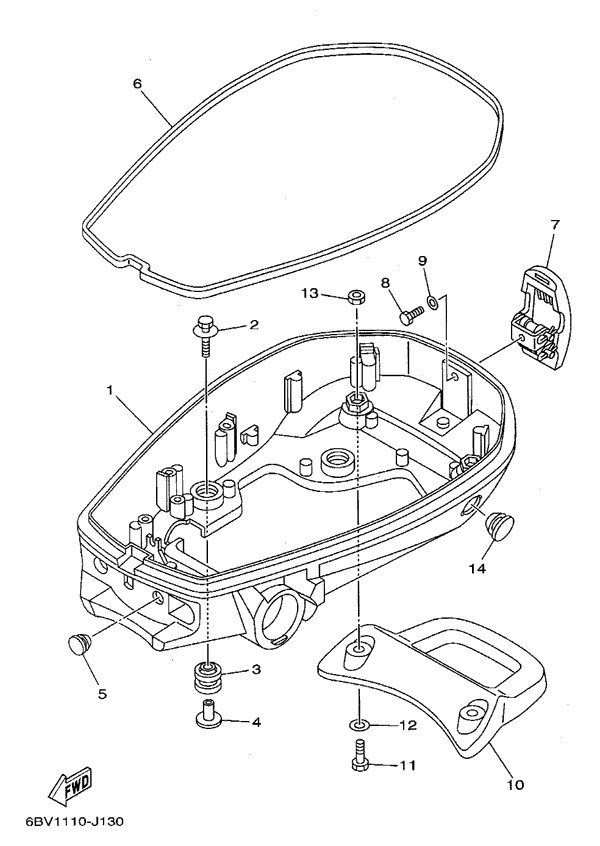 6
7
9
8
13
2
1
14
5
3
4
12
11
10
FWD
6BV1110-J130