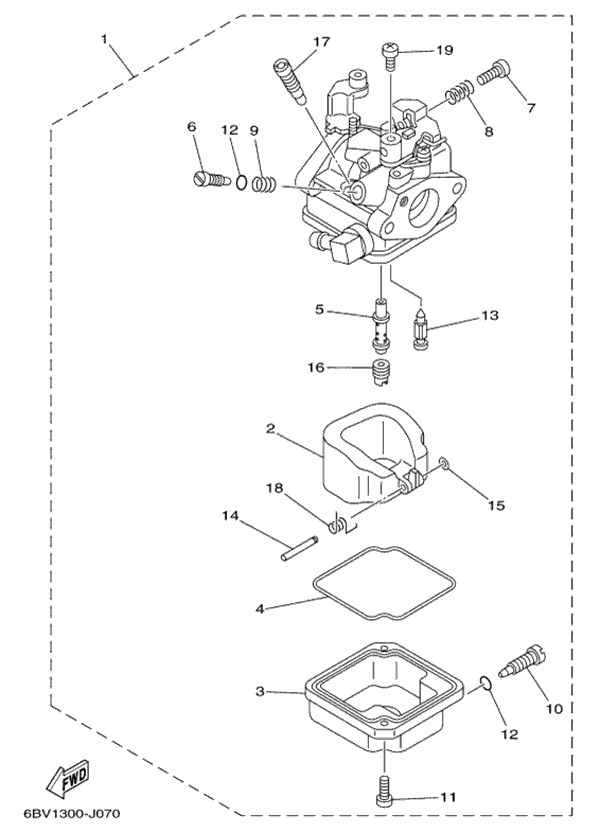 1
17
19
7
8
6
12
9
5
13
16
2
18
15
14
4
3
10
12
11
FWD
6BV1300-J070