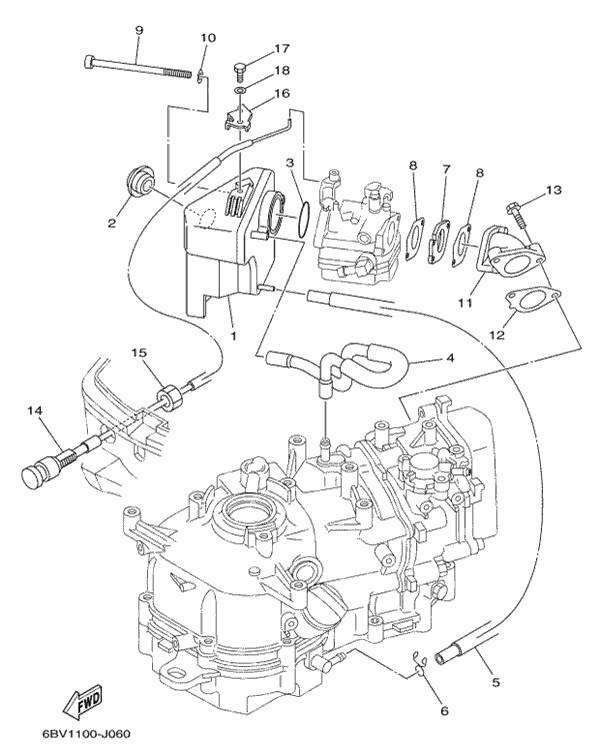 9
10
17
18
16
3
8
7
8
13
2
11
12
1
15
4
14
5
6
FWD
6BV1100-J060