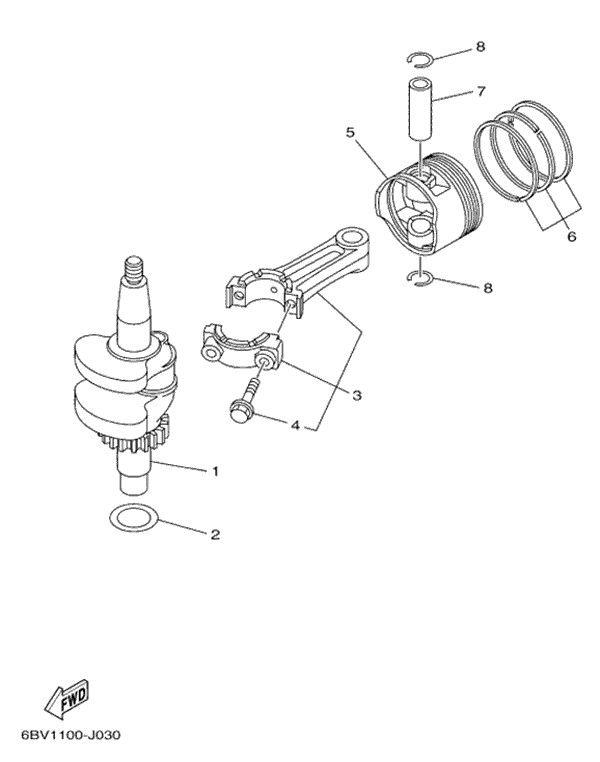 8
7
5
6
8
3
4
1
2
FWD
6BV1100-J030