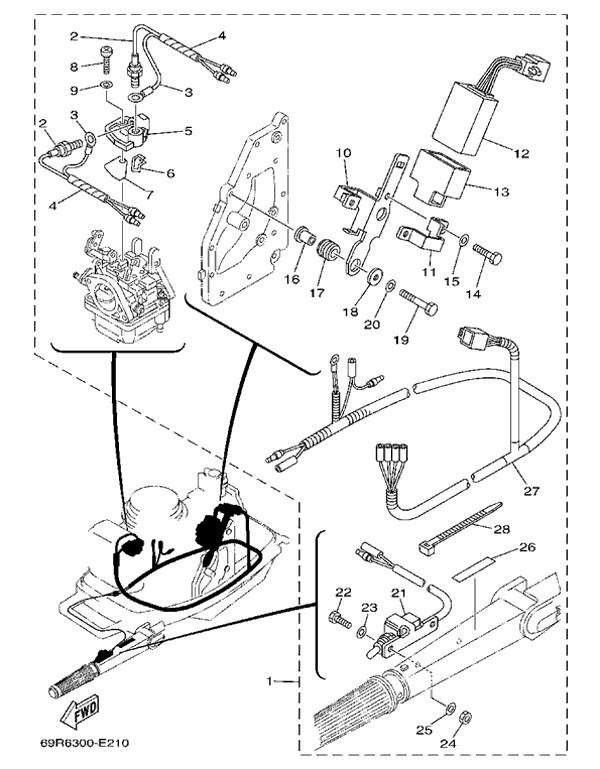 2
4
8
9
3
2
3
5
6
7
4
12
10
13
16
17
11
15
14
18
20
19
27
28
26
22
23
21
1
25
24
FWD
69R6300-E210