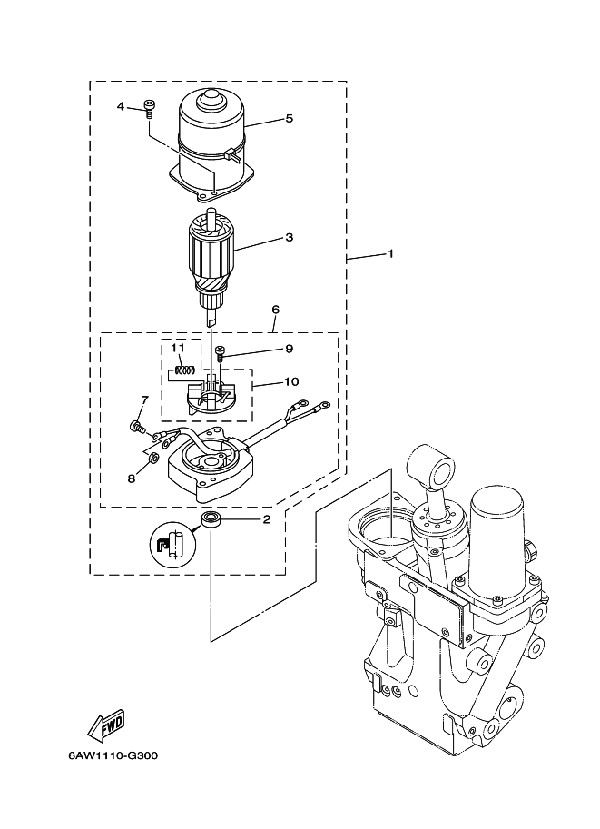 4
5
3
1
6
11
9
10
7
8
2
FWD
6AW1110-G300