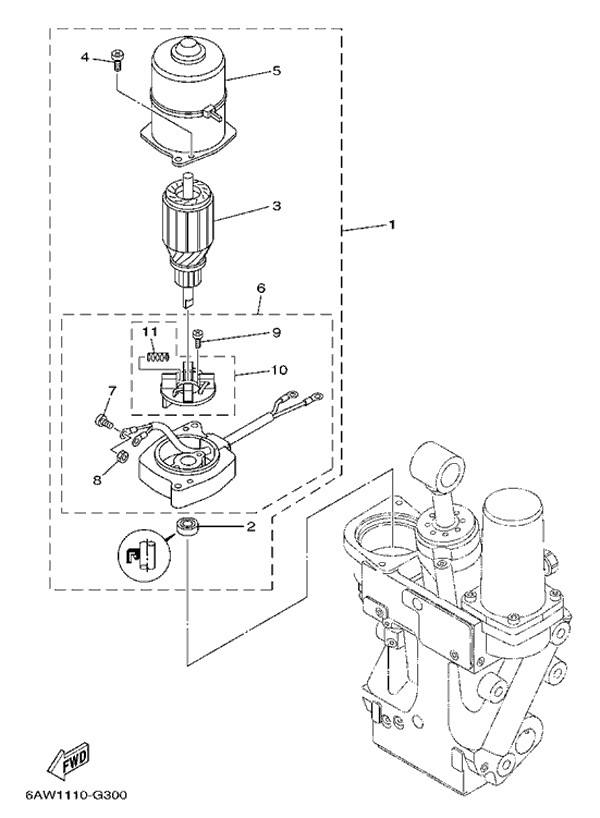 4
5
3
1
6
11
9
10
7
8
2
FWD
6AW1110-G300