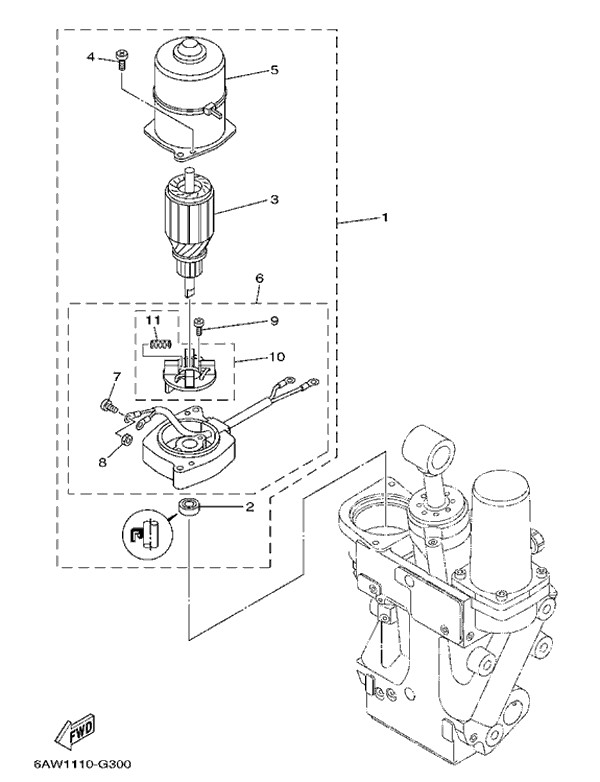 4
5
3
1
6
11
9
10
7
8
2
FWD
6AW1110-G300