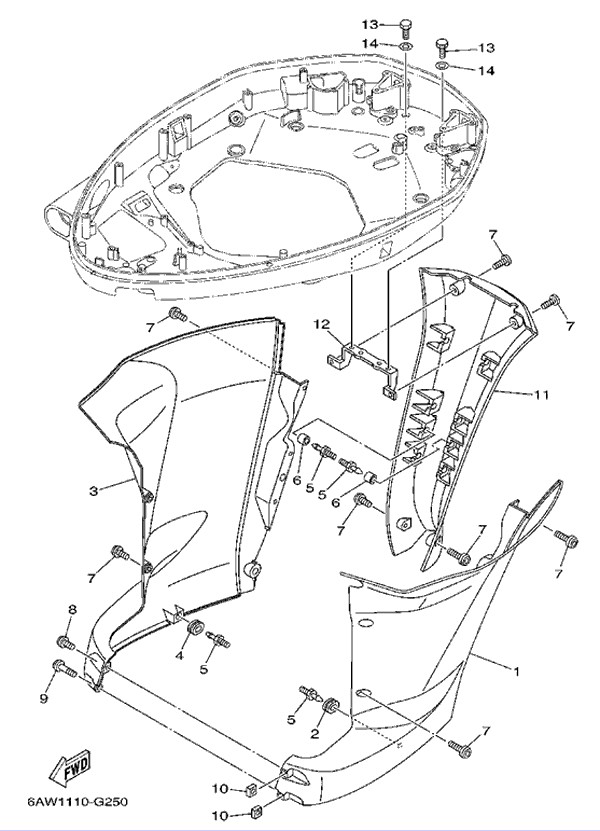 13
14
13
14
7
7
7
12
11
3
6
5
5
6
7
7
7
7
8
4
5
1
9
5
2
7
FWD
10
10
6AW1110-G250