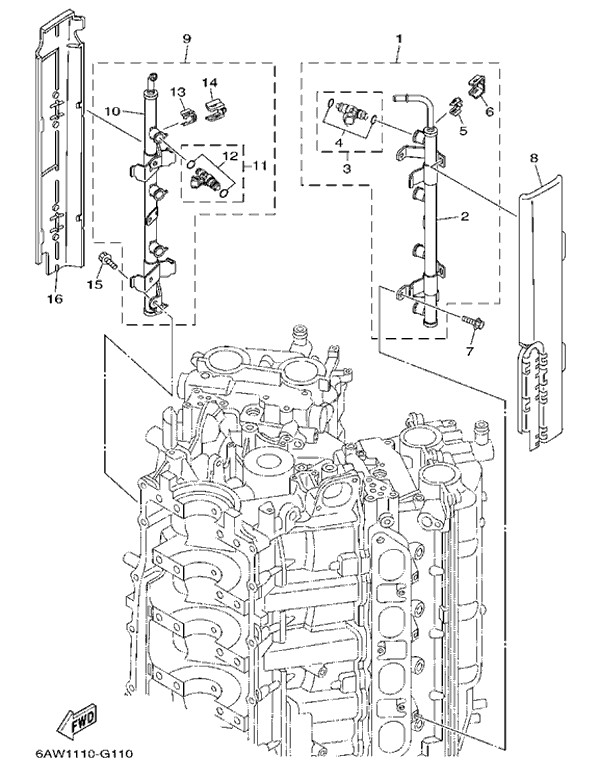 9
1
13
14
10
12
11
4
3
5
6
8
2
15
16
7
FWD
6AW1110-G110