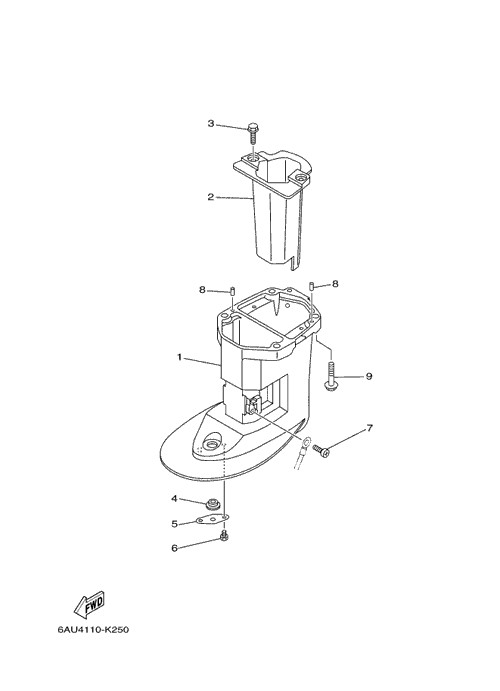 3

2

8

8

1

9

7

4

5

6

FWD

6AU4110-K250