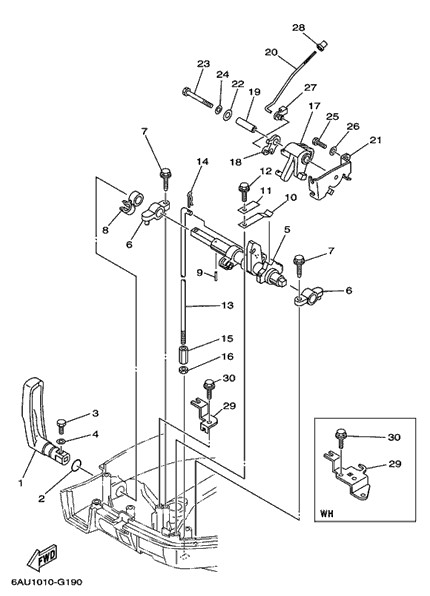 28
20
23
24
22
19
27
17
25
26
21
7
14
18
12
11
10
8
6
5
7
9
6
13
15
16
30
29
3
4
1
2
30
29
WH
FWD
6AU1010-G190