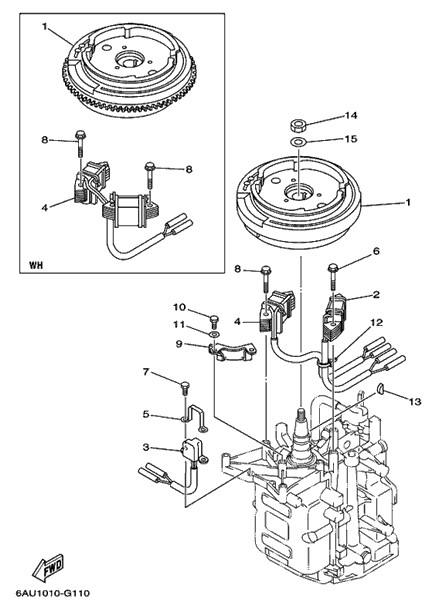 1
8
8
4
WH
14
15
1
6
8
2
10
4
11
12
9
7
13
5
3
FWD
6AU1010-G110