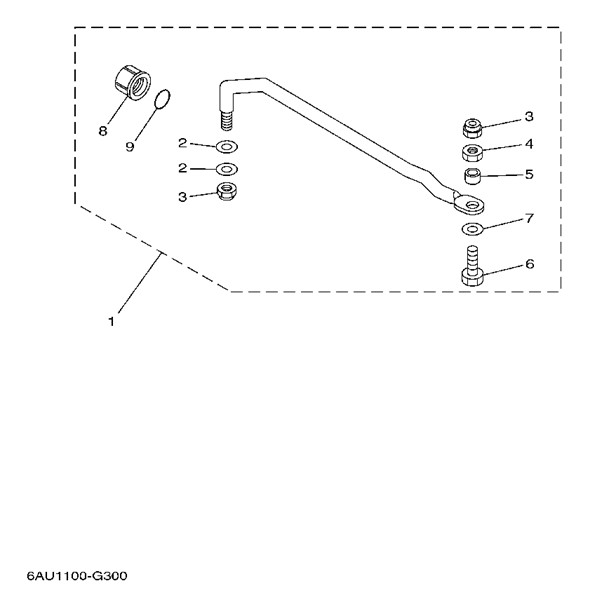 8
9
2
2
3
3
4
5
7
6
1

6AU1100-G300