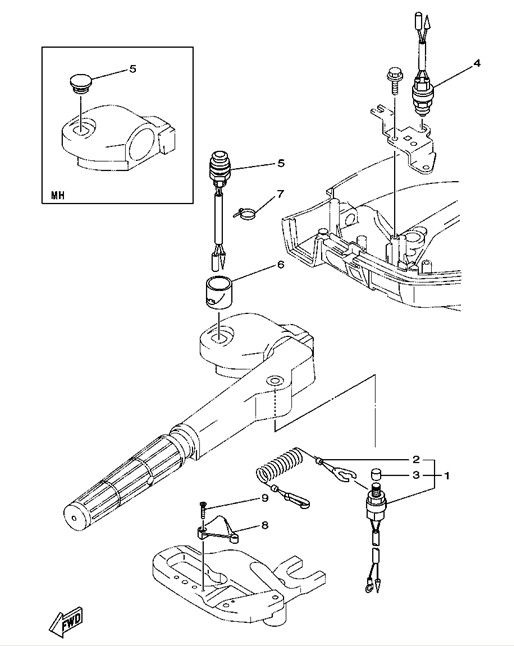 5
MH
4
5
7
6
2
3
1
9
8
FWD