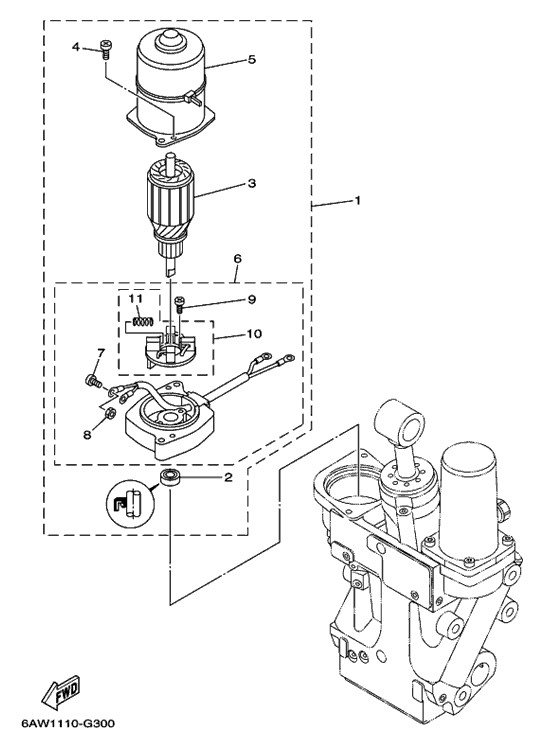 4
5
3
1
6
11
9
10
7
8
2
FWD
6AW1110-G300