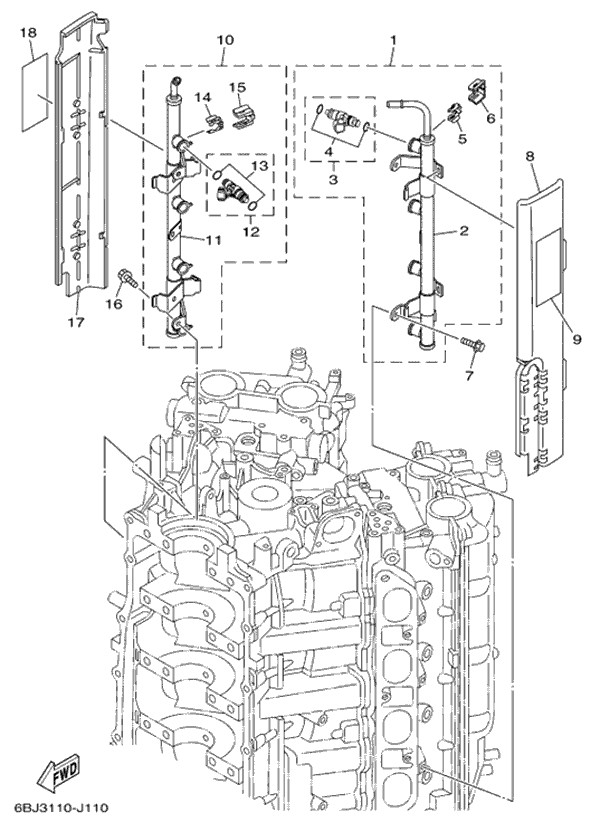 18
10
1
14
15
13
12
11
16
17
4
3
5
6
2
7
8
9
FWD
6BJ3110-J110