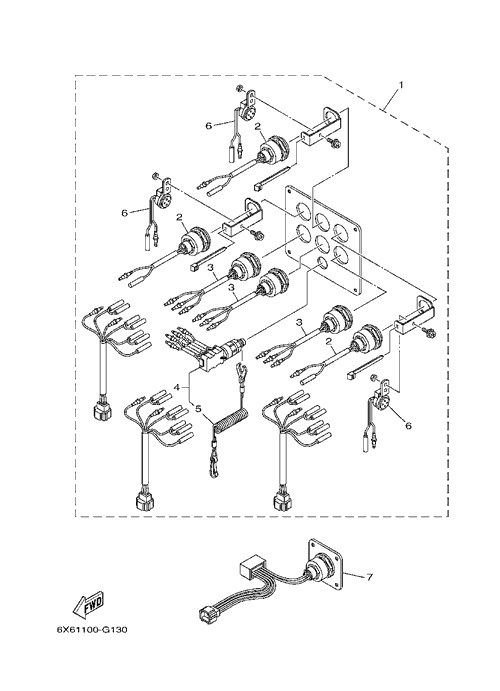 1
6
2
6
2
3
3
3
2
4
5
6
7
FWD
6X61100-G130