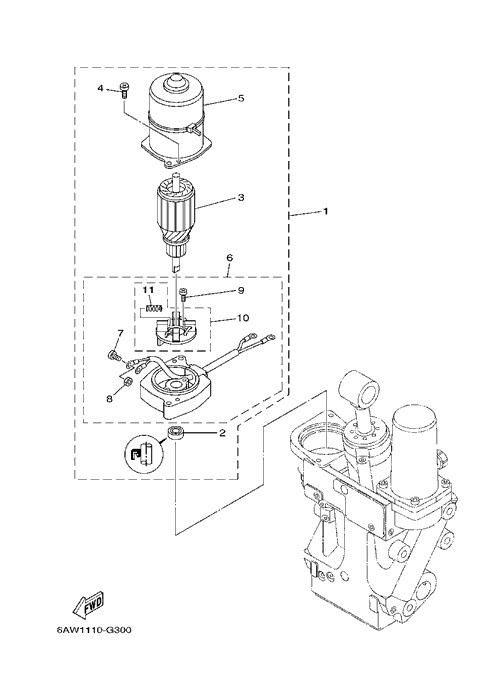 4
5
3
1
6
11
9
10
7
8
2
FWD
6AW1110-G300