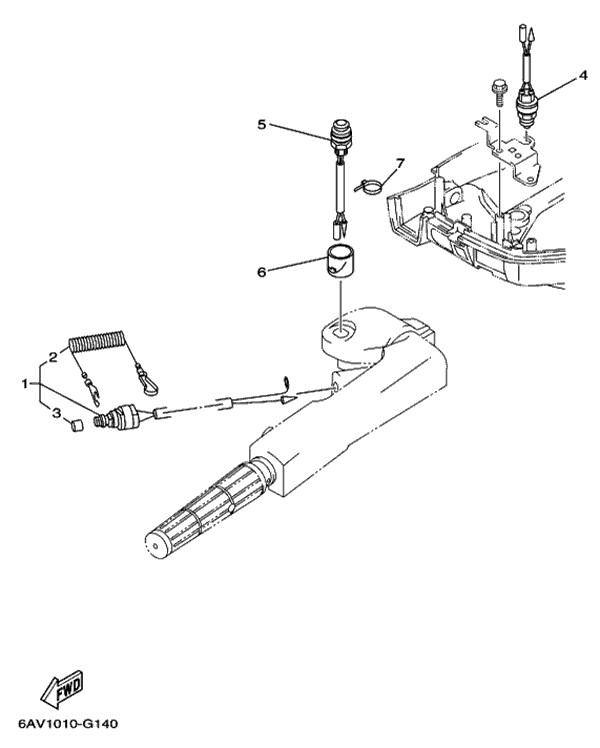 4
5
7
6
2
1
3
FWD
6AV1010-G140