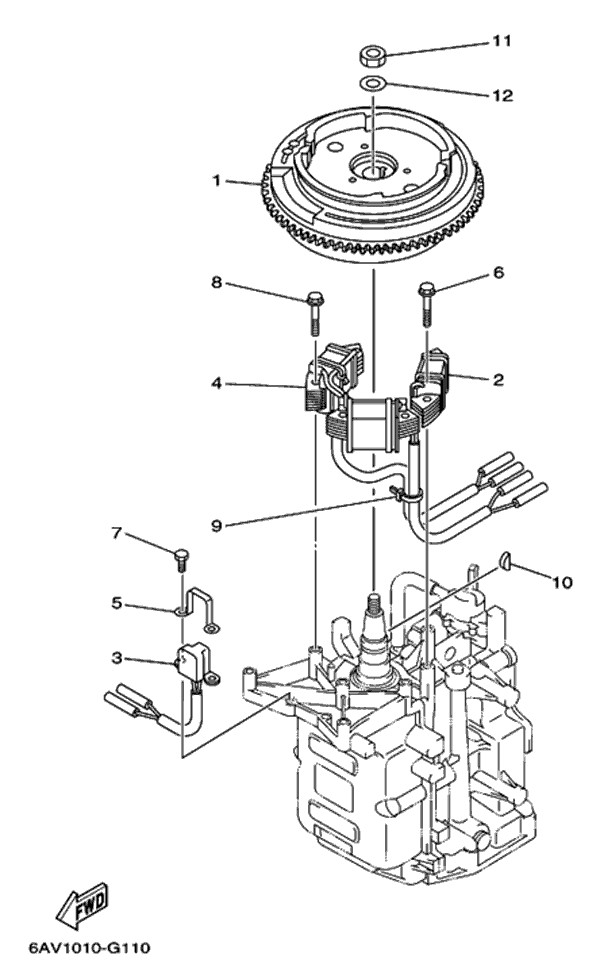 11
12
1
8
6
4
2
9
7
10
5
3
FWD
6AV1010-G110