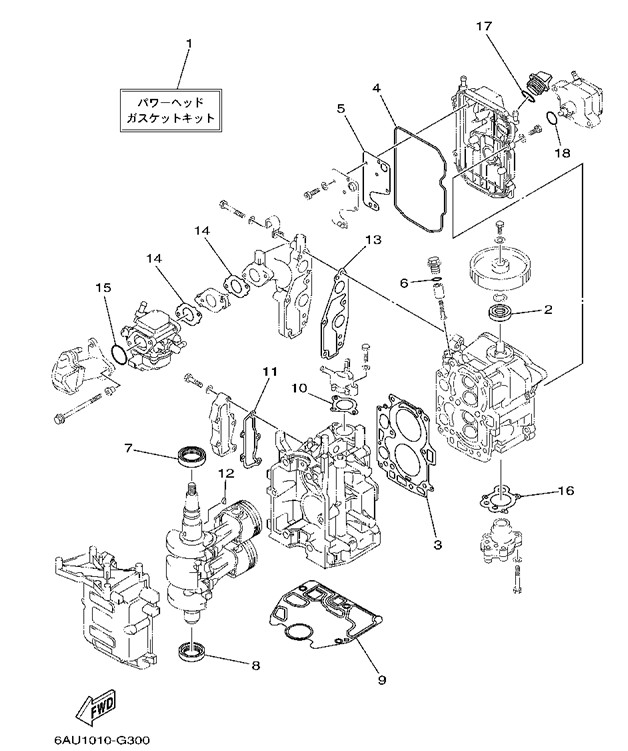 1
パワーヘッド
ガスケットキット

17
4
5
18
14
13
14
6
15
2
11
10
7
12
16
3
8
9
FWD
6AU1010-G300