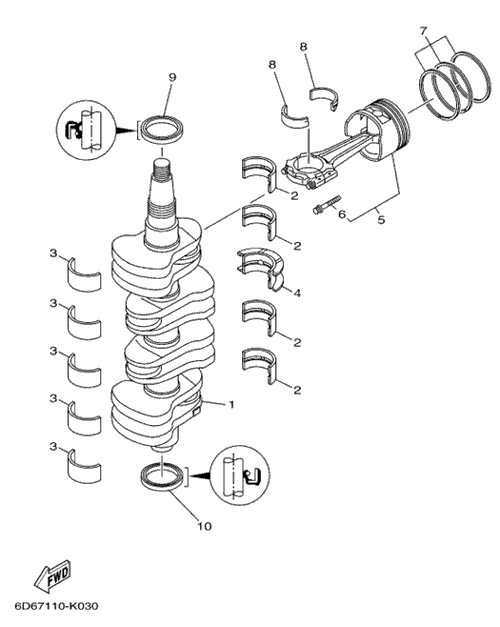 7
8
8
9
2
6
5
2
3
4
3
2
3
2
3
1
3
10
FWD
6D67110-K030