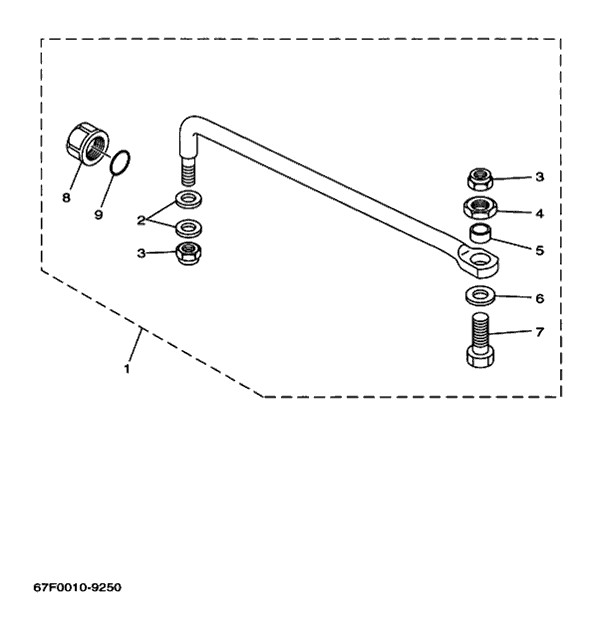 8
9
2
3
3
4
5
6
7
1

67F0010-9250