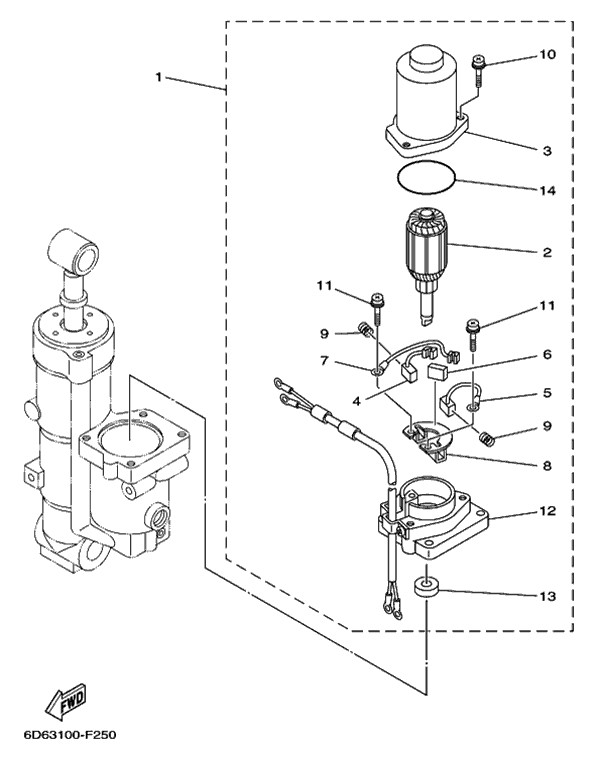 1
10
3
14
2
11
11
9
7
6
4
5
9
8
12
13
FWD
6D63100-F250