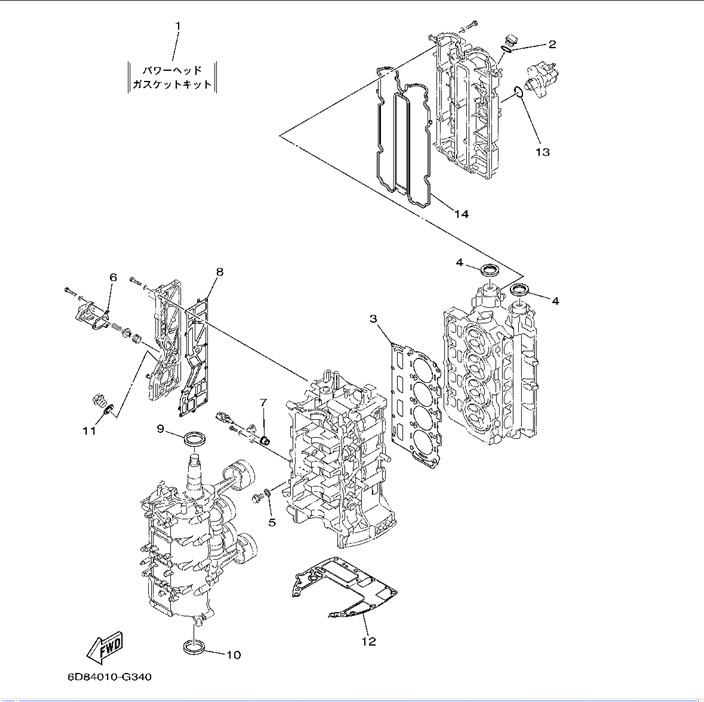 1
パワーヘッド
ガスケットキット
2
13
14
4
4
6
8
3
7
11
9
5
12
10
FWD
6D84010-G340