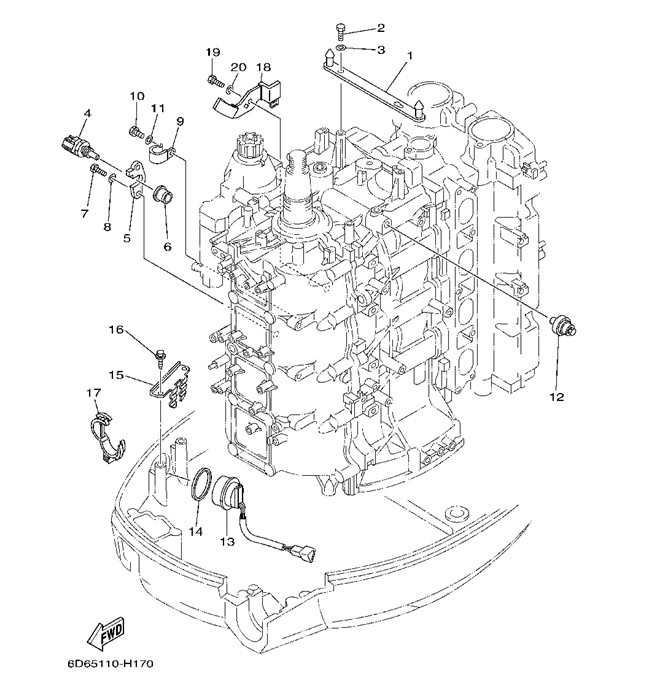 2
3
1
19
20
18
10
11
9
4
7
8
5
6
12
16
15
17
14
13
FWD
6D65110-H170