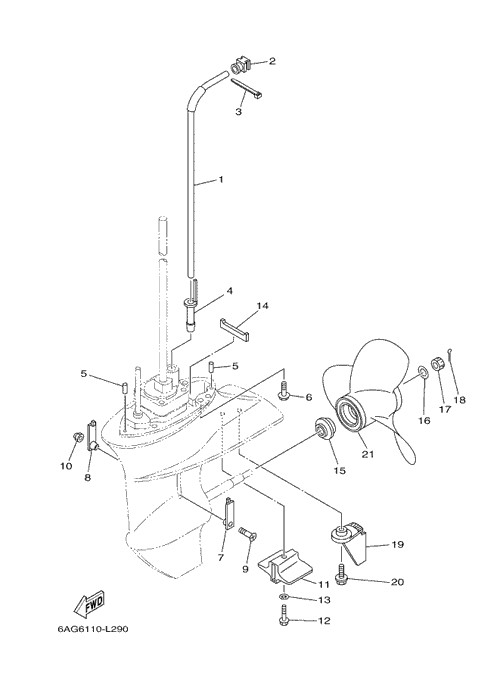 2
3
1
4
14
5
5
6
18
16
17
10
8
21
15
7
9
19
11
20
13
12
FWD
6AG6110-L290