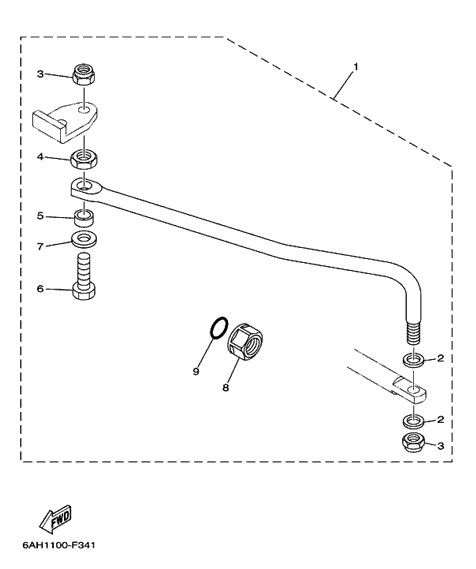 1
3
4
5
7
6
9
8
2
2
3
FWD
6AH1100-F341