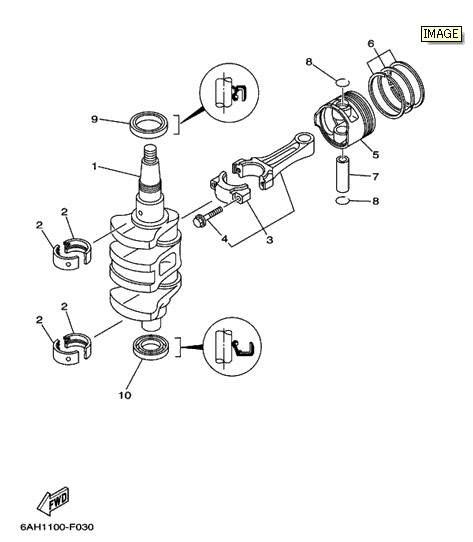 IMAGE

6
8
9
5
1
7
8
2
2
4
3
2
2
10
FWD
6AH1100-F030