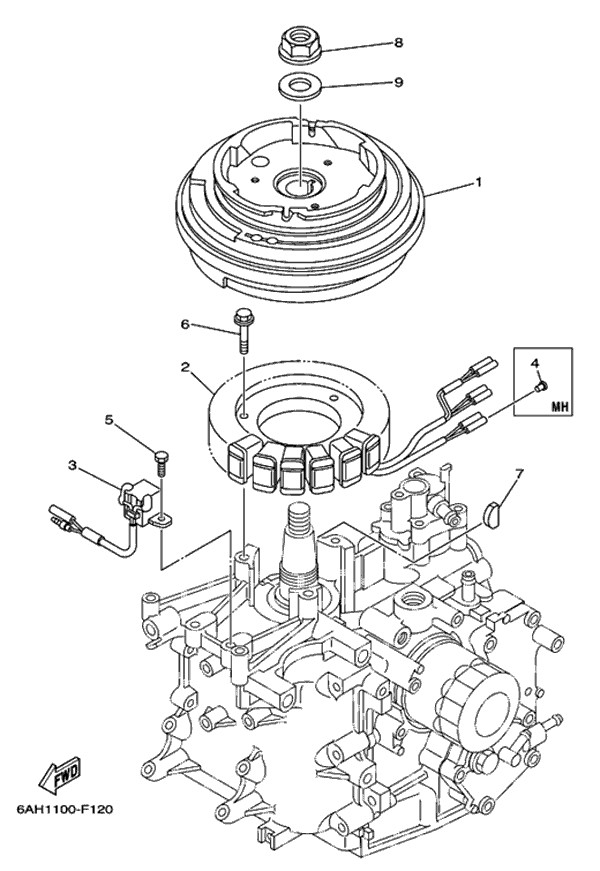 8
9
1
6
2
4
MH
5
3
7
FWD
6AH1100-F120