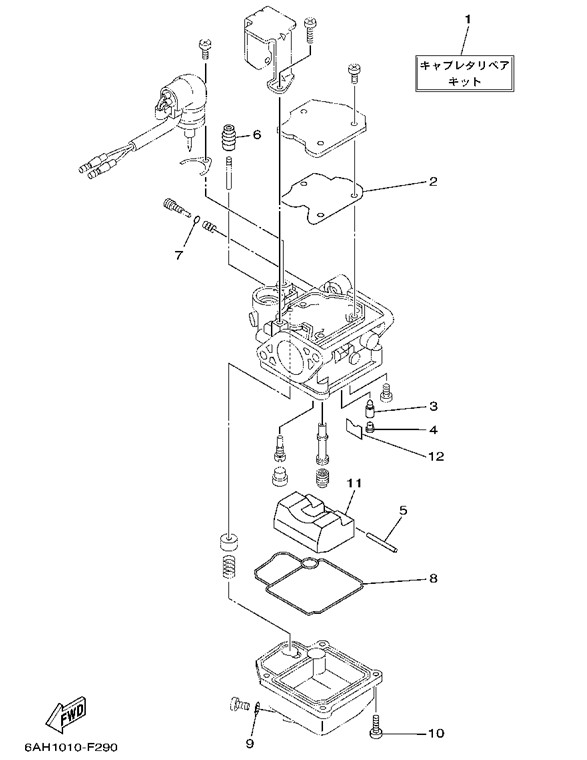 1
キャブレタリペア
キット

6

2

7

3

4

12

11

5

8

FWD

9

10

6AH1010-F290