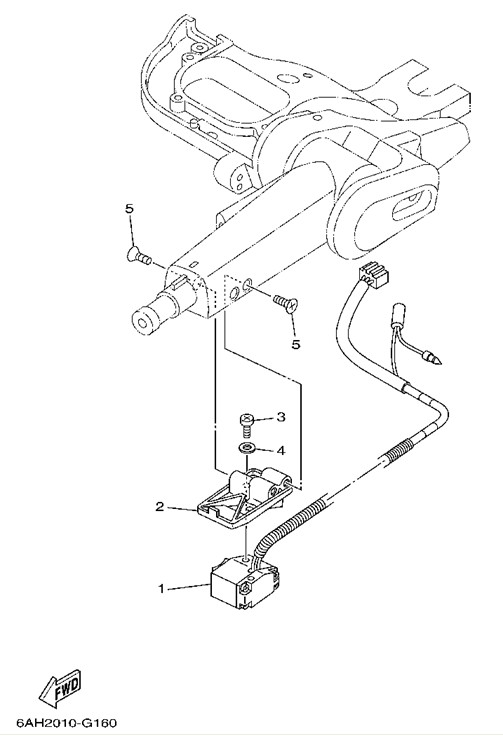 5
5
3
4
2
1
FWD
6AH2010-G160