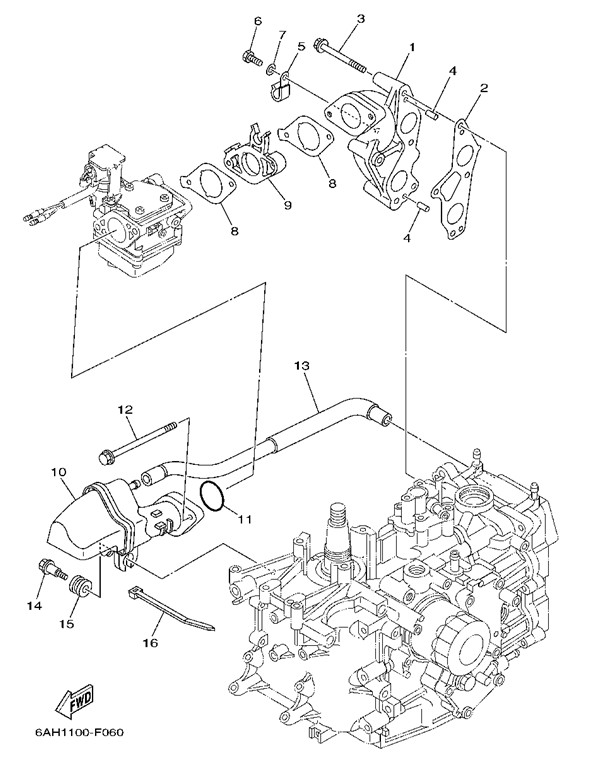 6
7
5
3
1
4
2
8
9
8
4
13
12
10
11
14
15
16
FWD
6AH1100-F060