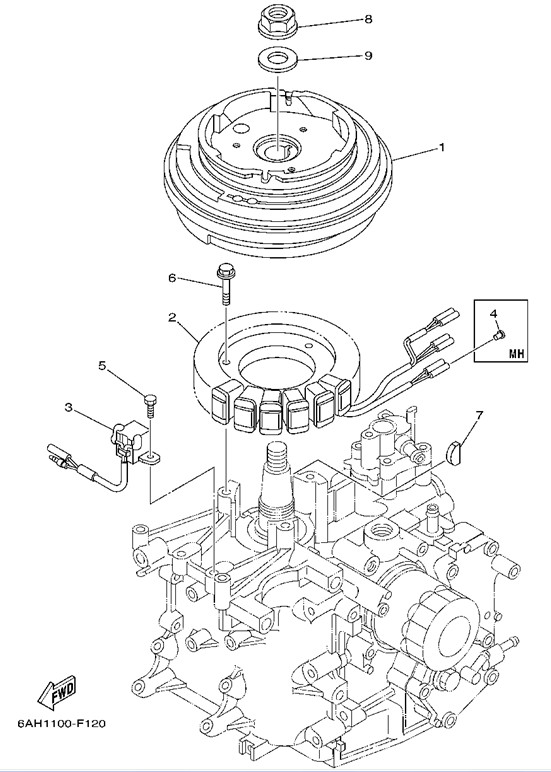 8
9
1
6
2
4
MH
5
3
7
FWD
6AH1100-F120