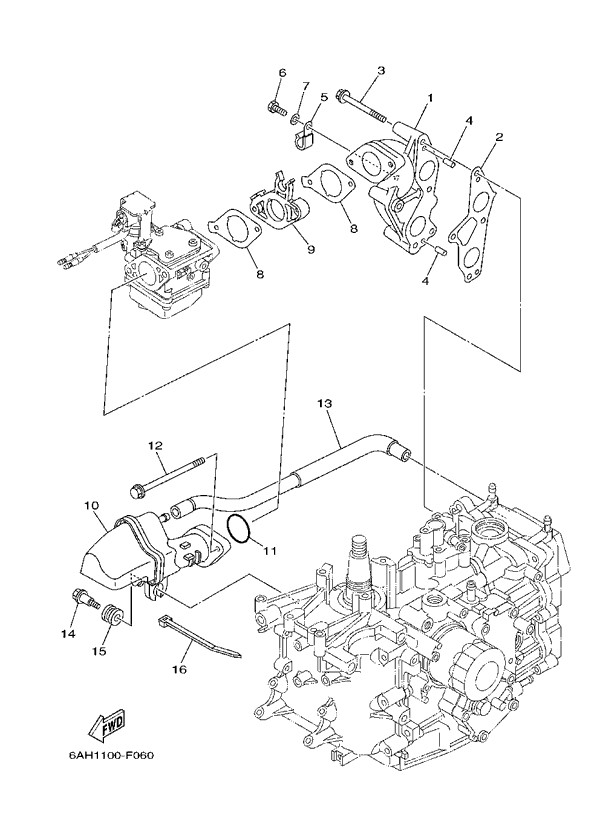 6
7
5
3
1
4
2
8
9
8
4
13
12
10
11
14
15
16
FWD
6AH1100-F060