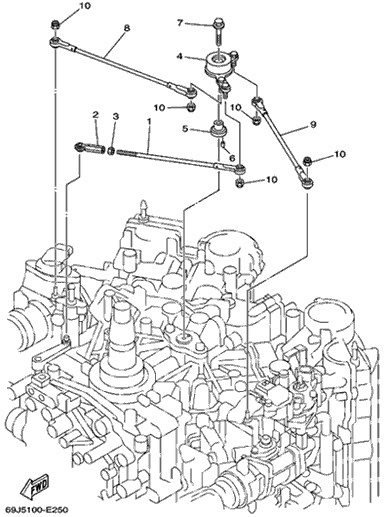 10
8
7
4
10
10
9
2
3
1
5
6
10
10
FWD
69J5100-E250