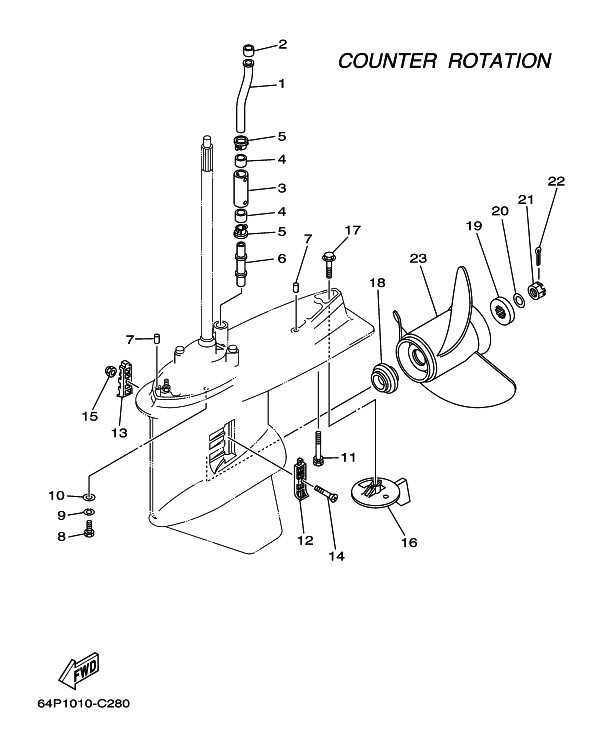 COUNTER ROTATION

2
1
5
4
3
4
5
6
7
17
22
21
20
19
23
18
7
15
13
11
10
9
8
12
14
16

FWD

64P1010-C280