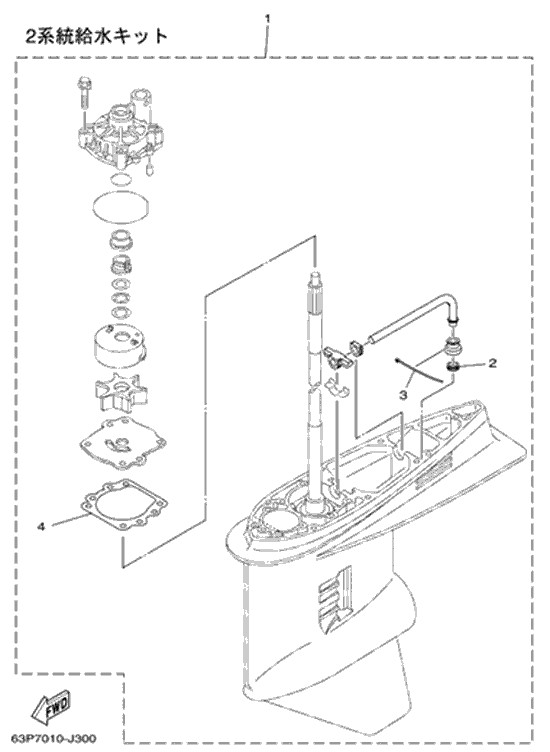 2系統給水キット

1

2

3

4

FWD

63P7010-J300