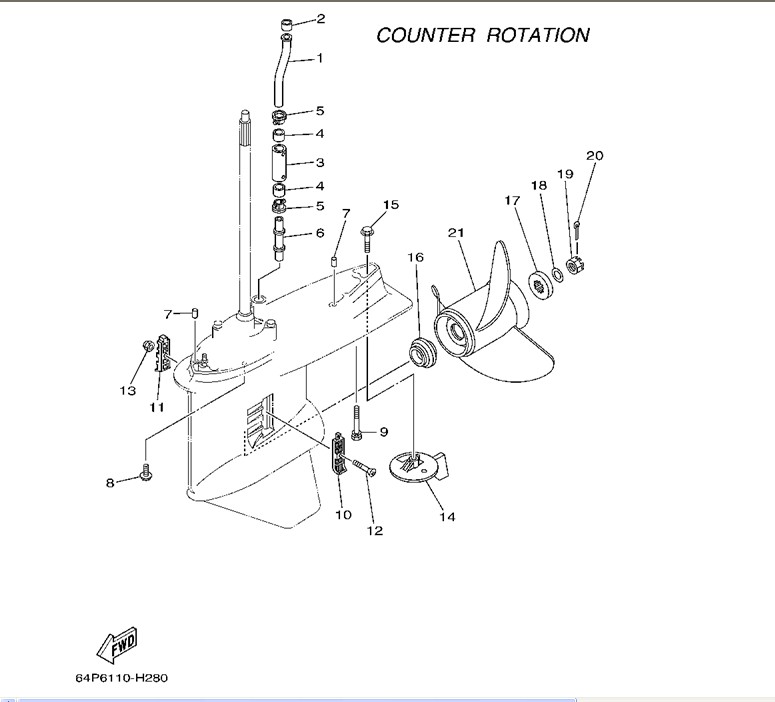 COUNTER ROTATION

2
1
5
4
3
4
5
6
7
15
20
19
18
17
21
16
7
13
11
9
8
10
12
14

FWD

64P6110-H280