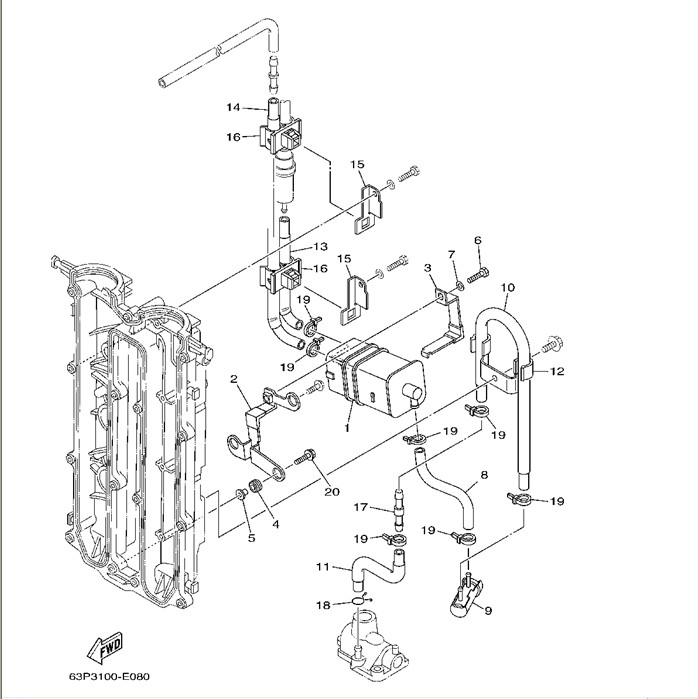 14
16
15
13
16
15
6
7
3
10
19
19
12
2
1
19
19
8
20
17
19
4
5
19
19
11
18
9
FWD
63P3100-E080