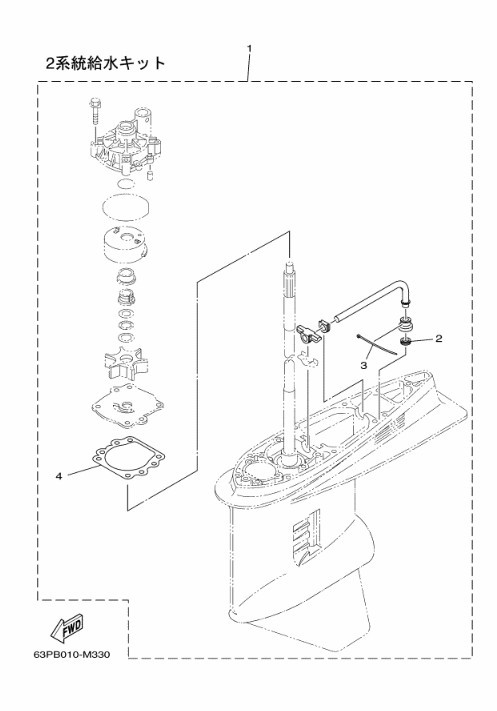 2系統給水キット

1

2

3

4

FWD

63PB010-M330